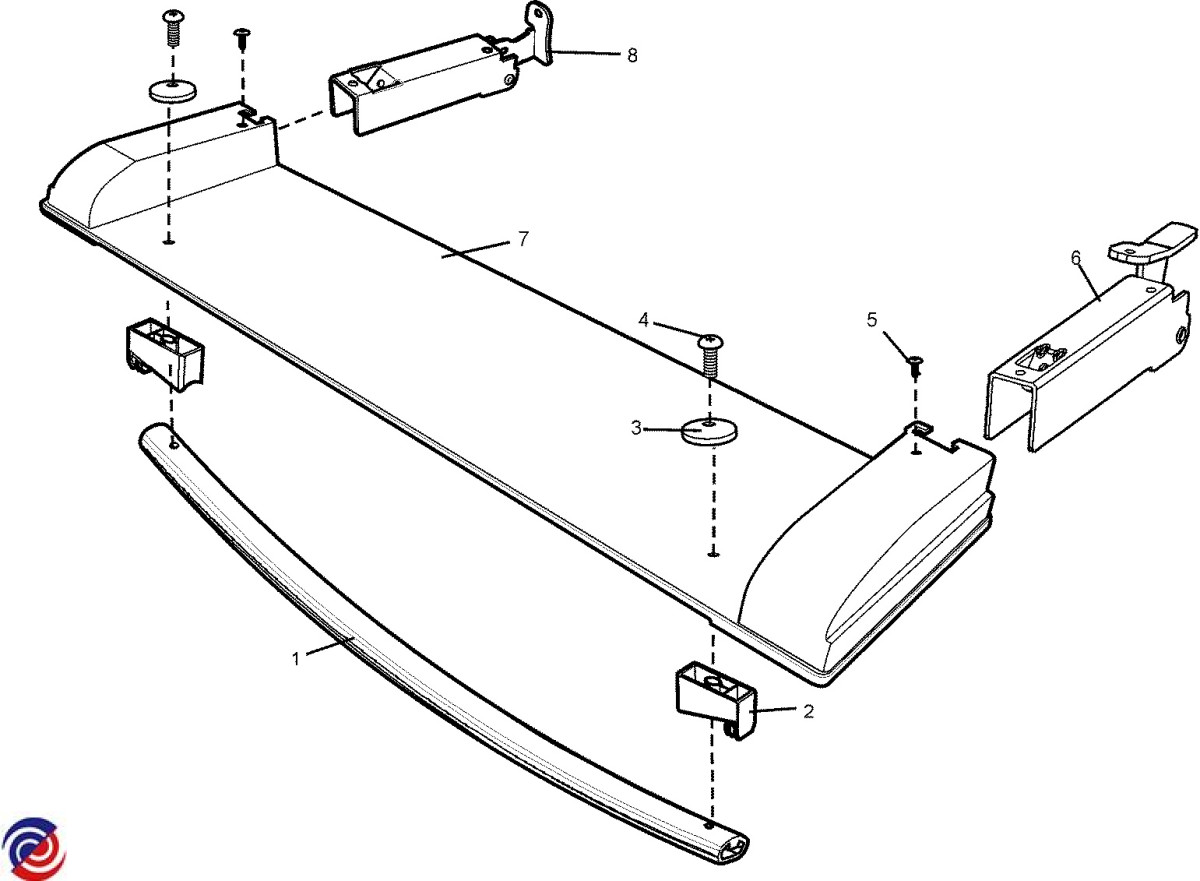 8
7
6
4
5
3
1
2